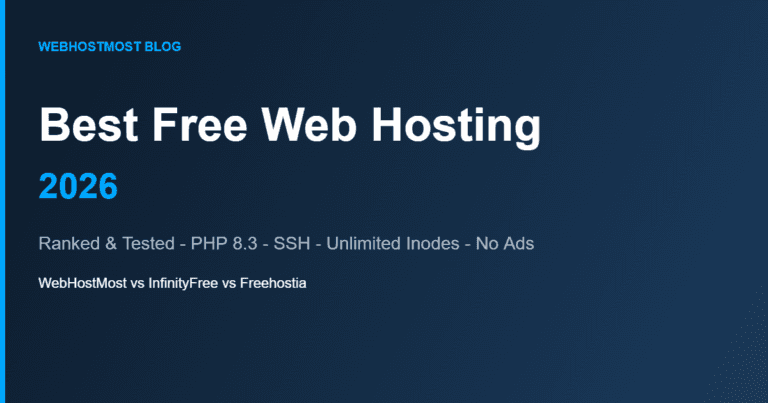 WEBHOSTMOST BLOG

Best Free Web Hosting

2026

Ranked & Tested - PHP 8.3 - SSH - Unlimited Inodes - No Ads

WebHostMost vs InfinityFree vs Freehostia